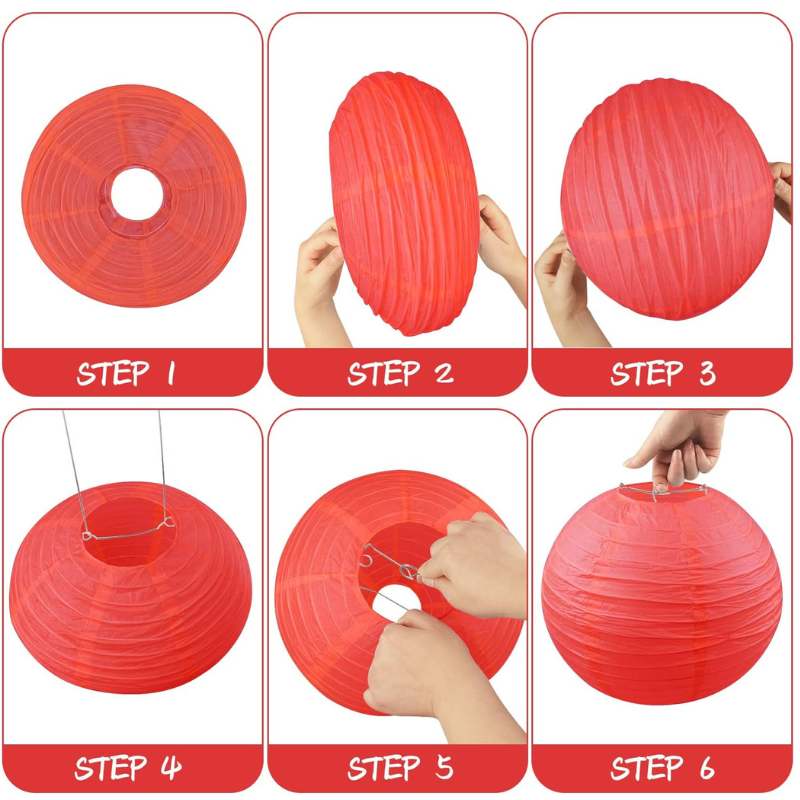 STEP 1

STEP 2

STEP 3

STEP 4

STEP 5

STEP 6